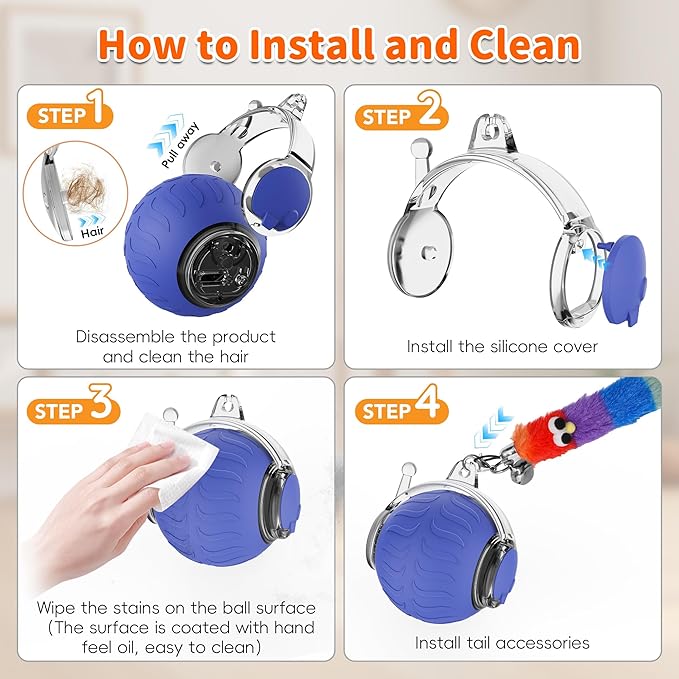 How to Install and Clean

STEP 1

Pull away

Hair

Disassemble the product and clean the hair

STEP 2

Install the silicone cover

STEP 3

Wipe the stains on the ball surface (The surface is coated with hand feel oil, easy to clean)

STEP 4

Install tail accessories