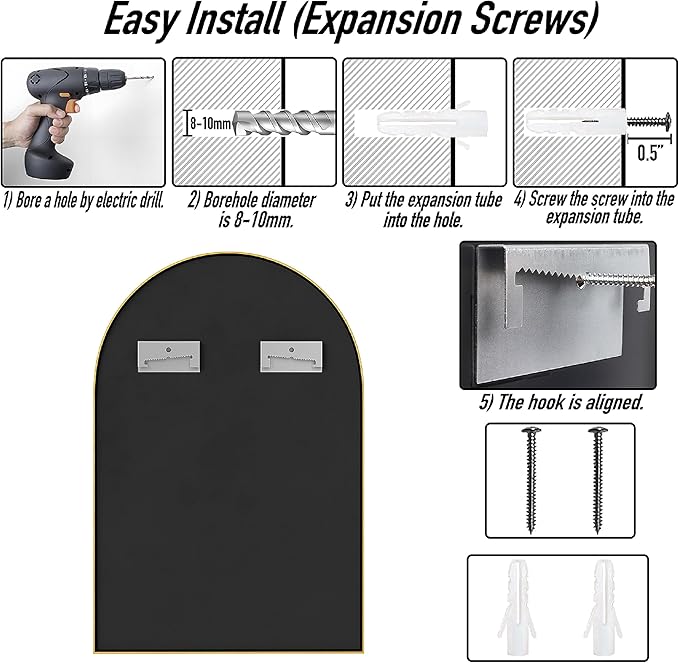 Easy Install (Expansion Screws)

8-10mm

0.5"

1) Bore a hole by electric drill.

2) Borehole diameter is 8-10mm.

3) Put the expansion tube into the hole.

4) Screw the screw into the expansion tube.

5) The hook is aligned.