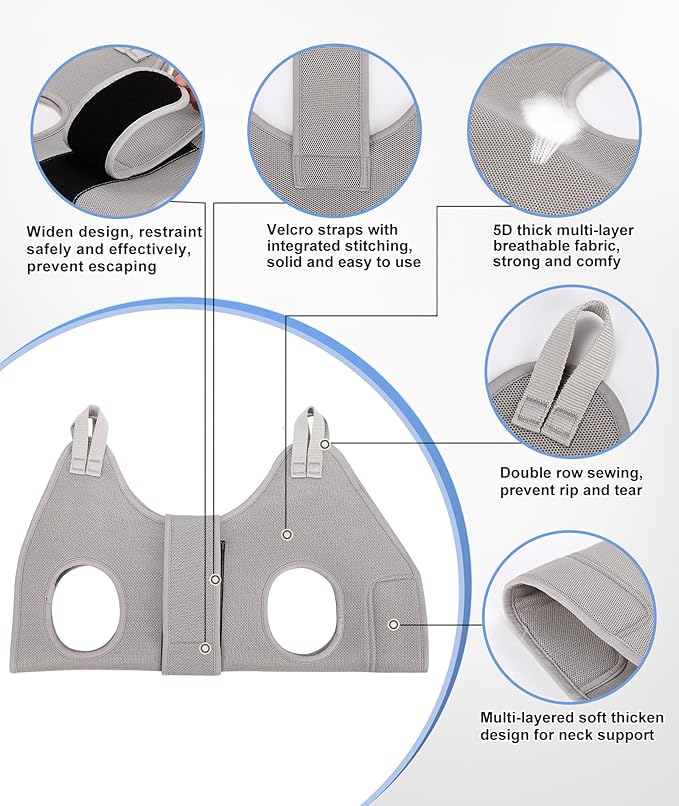 Widen design, restraint safely and effectively, prevent escaping

Velcro straps with integrated stitching, solid and easy to use

5D thick multi-layer breathable fabric, strong and comfy

Double row sewing, prevent rip and tear

Multi-layered soft thicken design for neck support