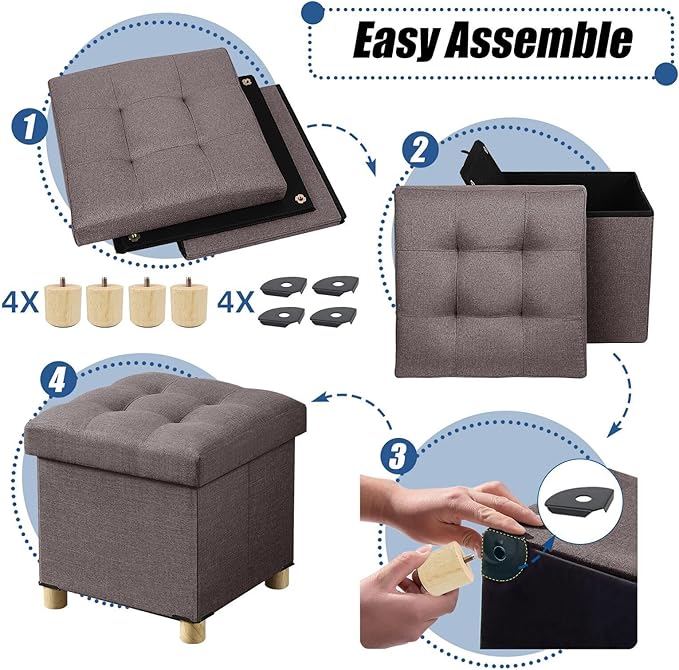 Easy Assemble

1

2

4X

4X

4

3