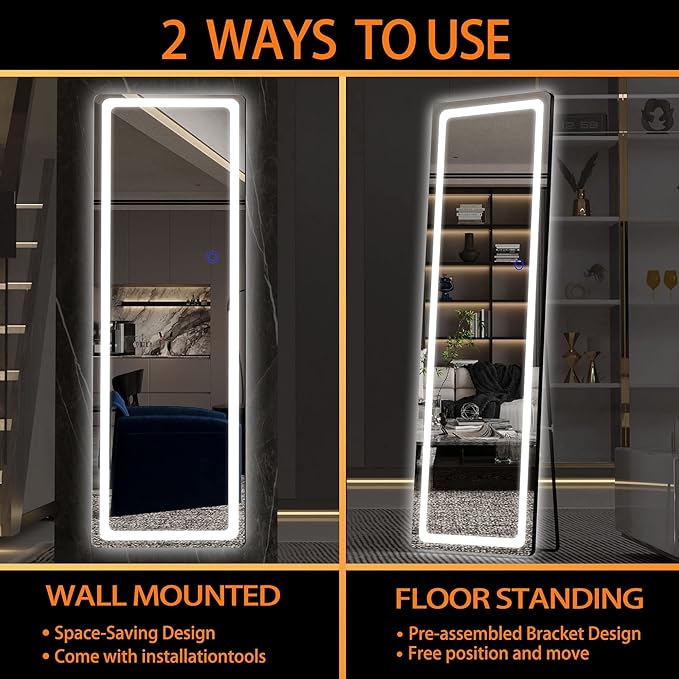 2 WAYS TO USE

WALL MOUNTED

• Space-Saving Design
• Come with installationtools

FLOOR STANDING

• Pre-assembled Bracket Design
• Free position and move