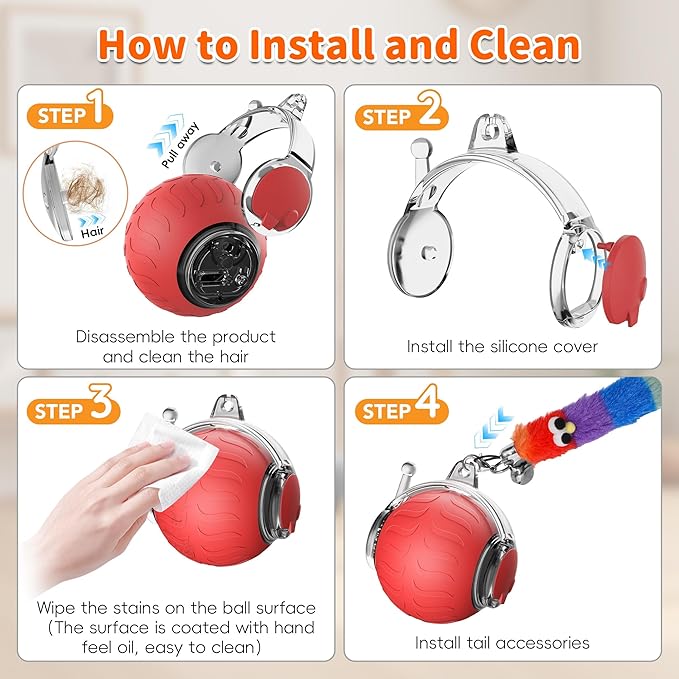 How to Install and Clean

STEP 1

Pull away

Hair

Disassemble the product and clean the hair

STEP 2

Install the silicone cover

STEP 3

Wipe the stains on the ball surface (The surface is coated with hand feel oil, easy to clean)

STEP 4

Install tail accessories