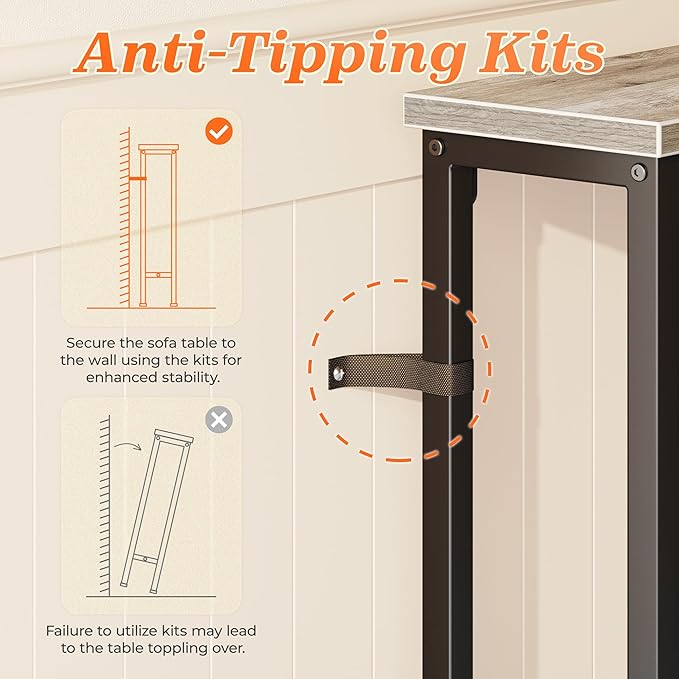 Anti-Tipping Kits

Secure the sofa table to the wall using the kits for enhanced stability.

Failure to utilize kits may lead to the table toppling over.