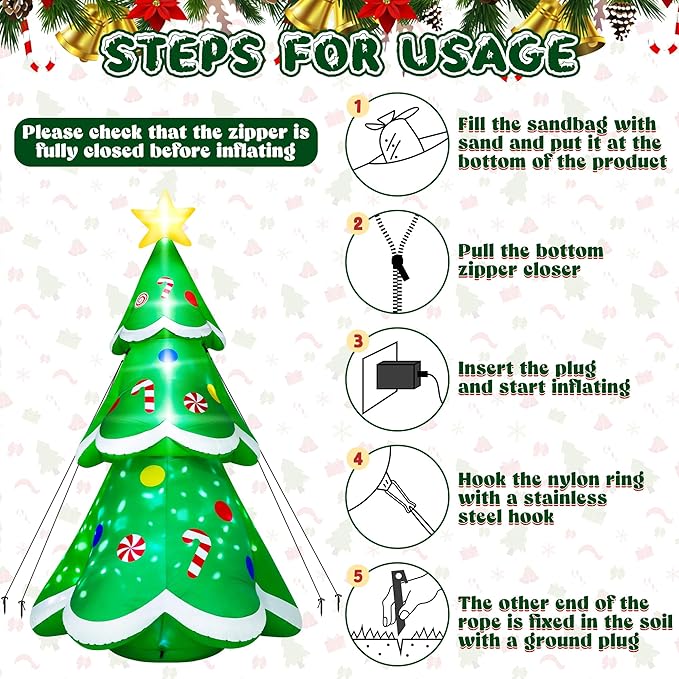 STEPS FOR USAGE

Please check that the zipper is fully closed before inflating

1
Fill the sandbag with sand and put it at the bottom of the product

2
Pull the bottom zipper closer

3
Insert the plug and start inflating

4
Hook the nylon ring with a stainless steel hook

5
The other end of the rope is fixed in the soil with a ground plug