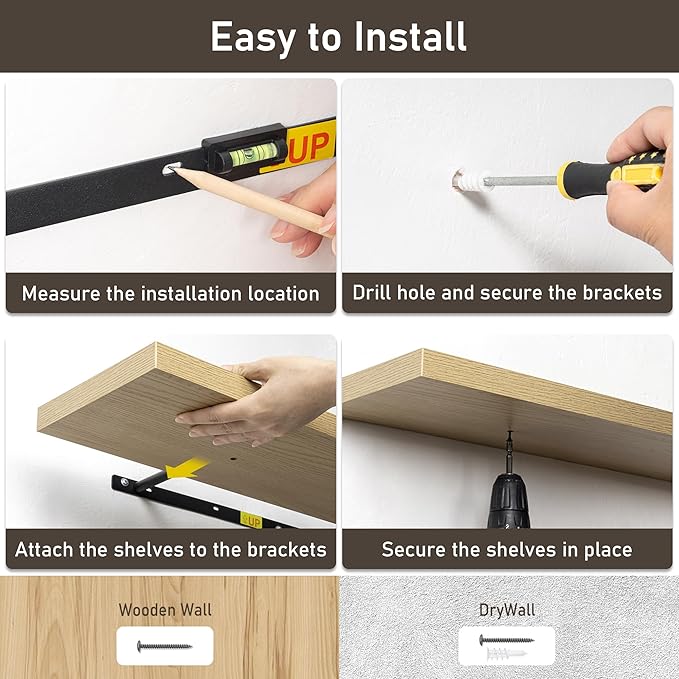 Easy to Install

UP

Measure the installation location

Drill hole and secure the brackets

UP

Attach the shelves to the brackets

Secure the shelves in place

Wooden Wall

DryWall