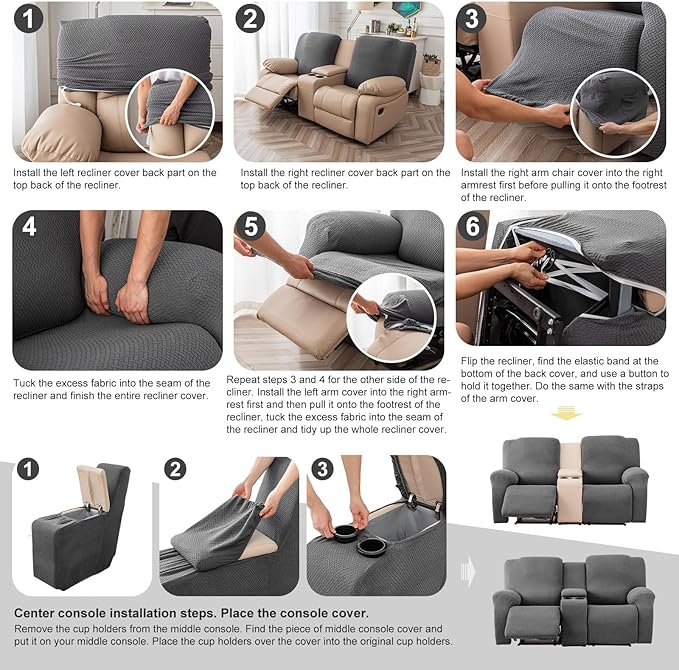 1

Install the left recliner cover back part on the top back of the recliner.

2

Install the right recliner cover back part on the top back of the recliner.

3

Install the right arm chair cover into the right armrest first before pulling it onto the footrest of the recliner.

4

Tuck the excess fabric into the seam of the recliner and finish the entire recliner cover.

5

Repeat steps 3 and 4 for the other side of the recliner. Install the left arm cover into the right armrest first and then pull it onto the footrest of the recliner, tuck the excess fabric into the seam of the recliner and tidy up the whole recliner cover.

6

Flip the recliner, find the elastic band at the bottom of the back cover, and use a button to hold it together. Do the same with the straps of the arm cover.

1

2

3

Center console installation steps. Place the console cover.

Remove the cup holders from the middle console. Find the piece of middle console cover and put it on your middle console. Place the cup holders over the cover into the original cup holders.