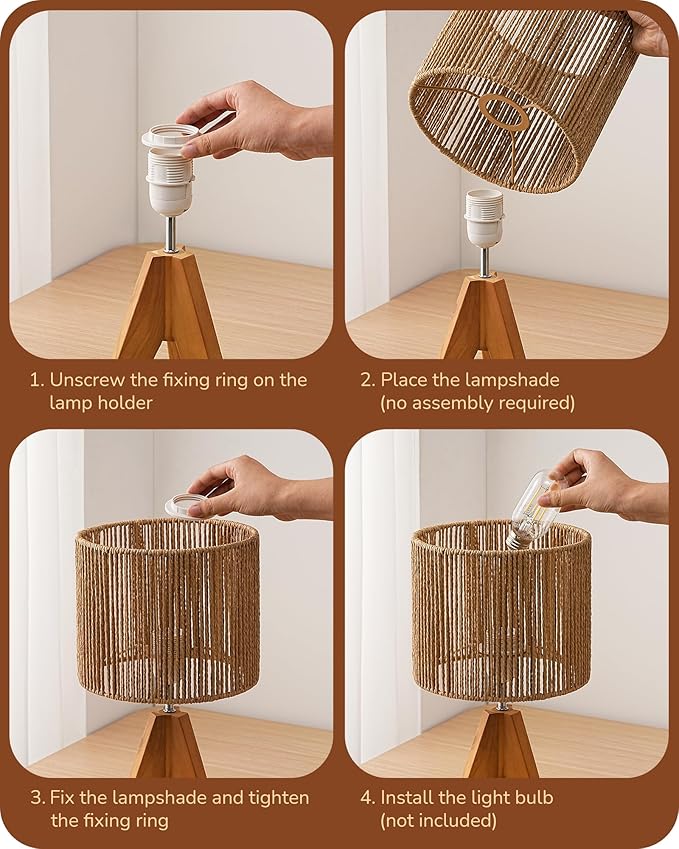 1. Unscrew the fixing ring on the lamp holder

2. Place the lampshade (no assembly required)

3. Fix the lampshade and tighten the fixing ring

4. Install the light bulb (not included)