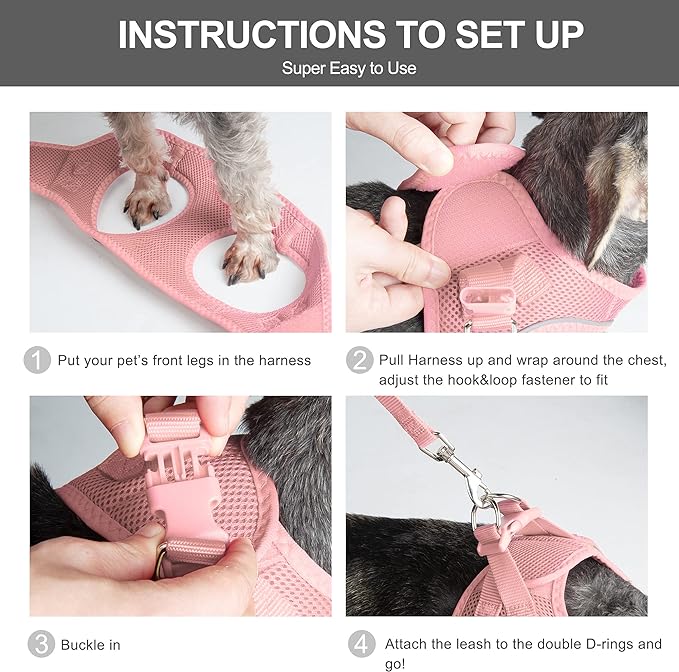 INSTRUCTIONS TO SET UP
Super Easy to Use

1 Put your pet's front legs in the harness

2 Pull Harness up and wrap around the chest, adjust the hook&loop fastener to fit

3 Buckle in

4 Attach the leash to the double D-rings and go!