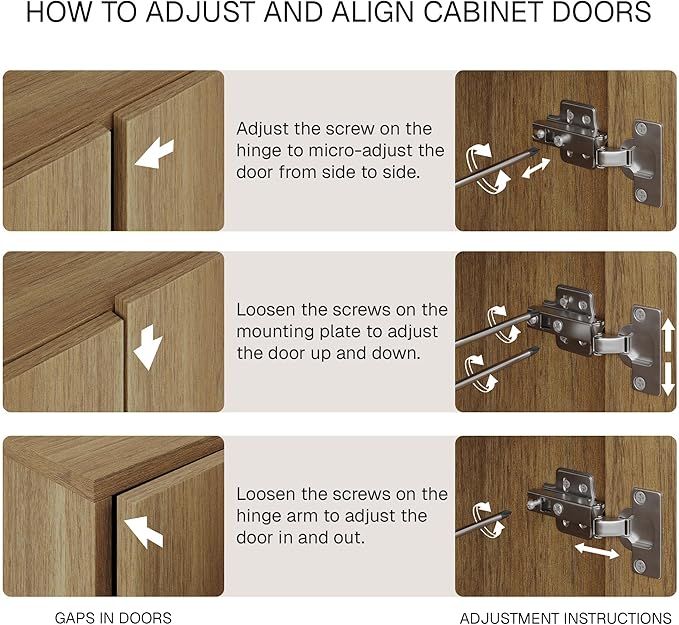 HOW TO ADJUST AND ALIGN CABINET DOORS

Adjust the screw on the hinge to micro-adjust the door from side to side.

Loosen the screws on the mounting plate to adjust the door up and down.

Loosen the screws on the hinge arm to adjust the door in and out.

GAPS IN DOORS

ADJUSTMENT INSTRUCTIONS