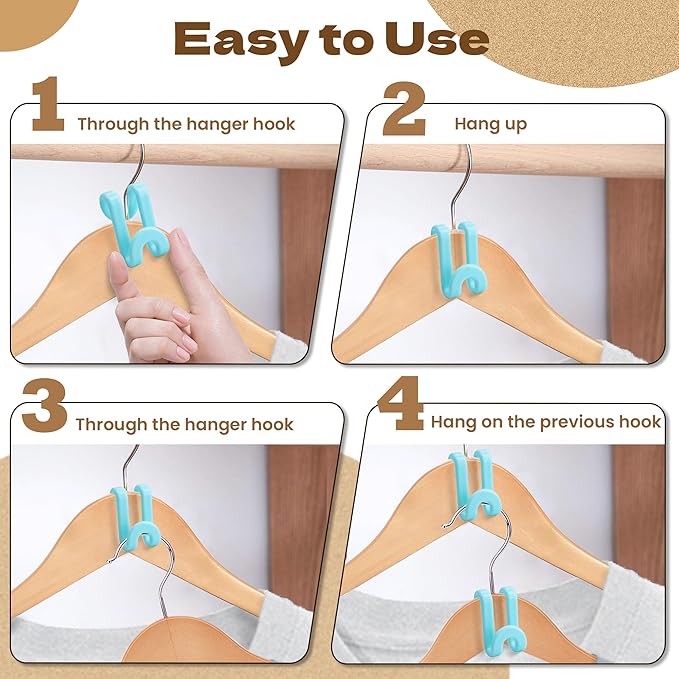 Easy to Use

1 Through the hanger hook

2 Hang up

3 Through the hanger hook

4 Hang on the previous hook