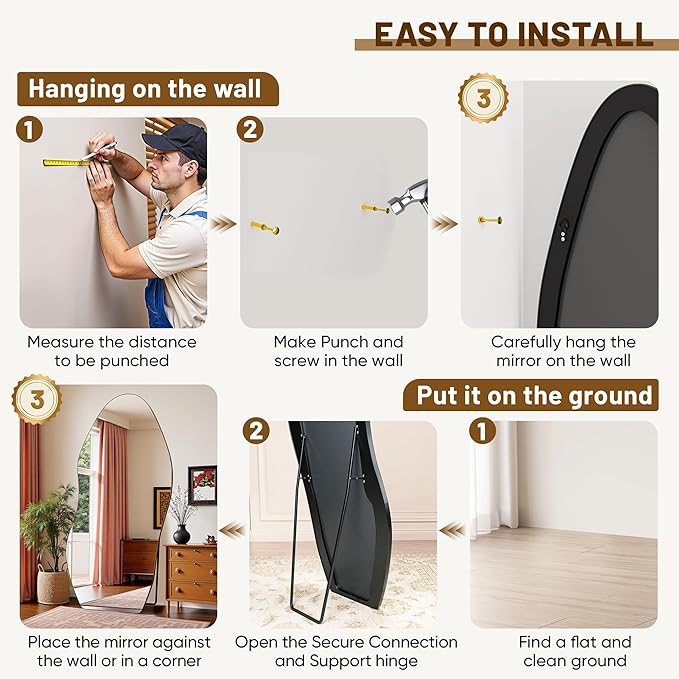 EASY TO INSTALL

Hanging on the wall

1

Measure the distance to be punched

2

Make Punch and screw in the wall

3

Carefully hang the mirror on the wall

Put it on the ground

1

Find a flat and clean ground

2

Open the Secure Connection and Support hinge

3

Place the mirror against the wall or in a corner