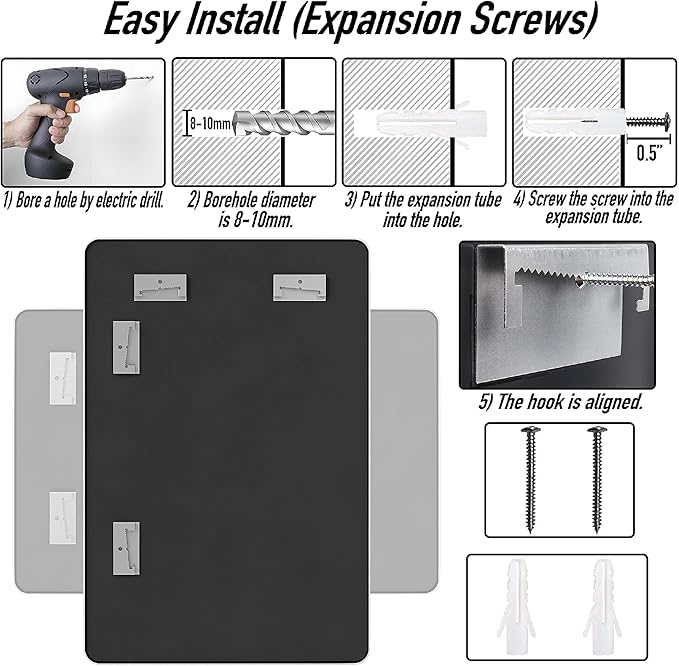 Easy Install (Expansion Screws)

8-10mm

0.5"

1) Bore a hole by electric drill.

2) Borehole diameter is 8-10mm.

3) Put the expansion tube into the hole.

4) Screw the screw into the expansion tube.

5) The hook is aligned.