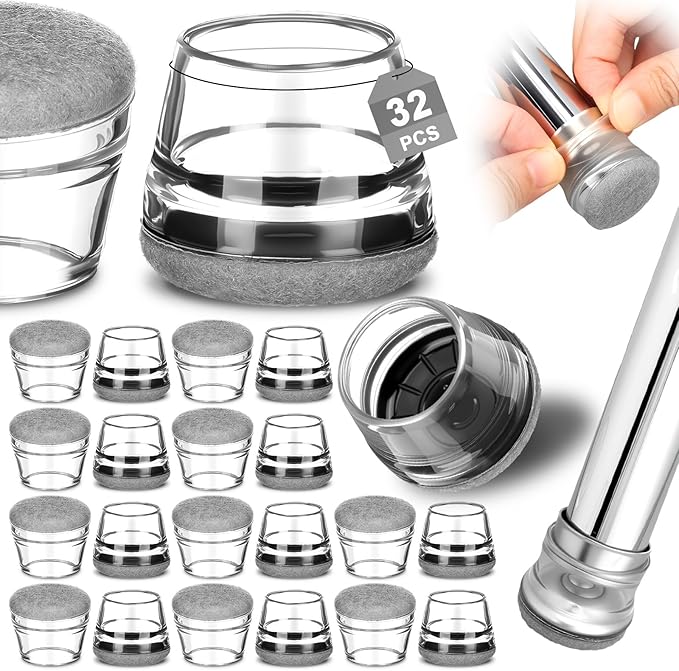 32
PCS