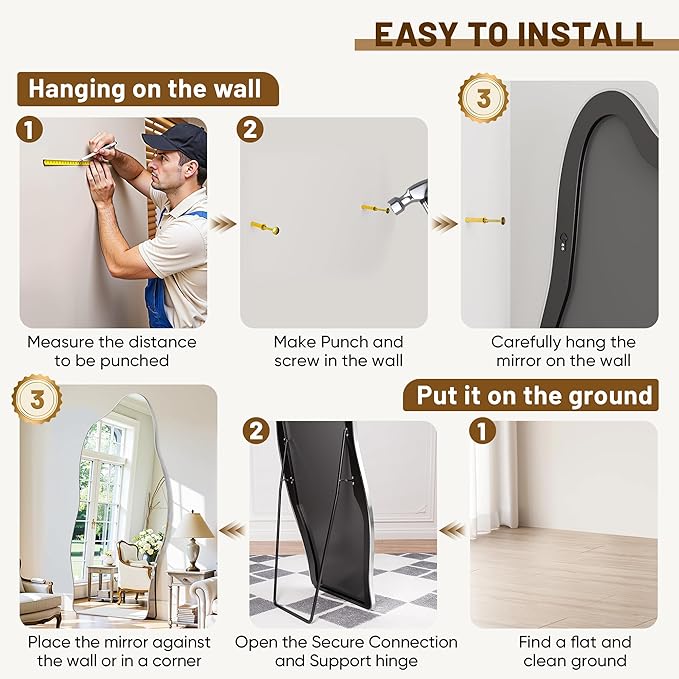 EASY TO INSTALL

Hanging on the wall

1
Measure the distance to be punched

2
Make Punch and screw in the wall

3
Carefully hang the mirror on the wall

Put it on the ground

1
Find a flat and clean ground

2
Open the Secure Connection and Support hinge

3
Place the mirror against the wall or in a corner