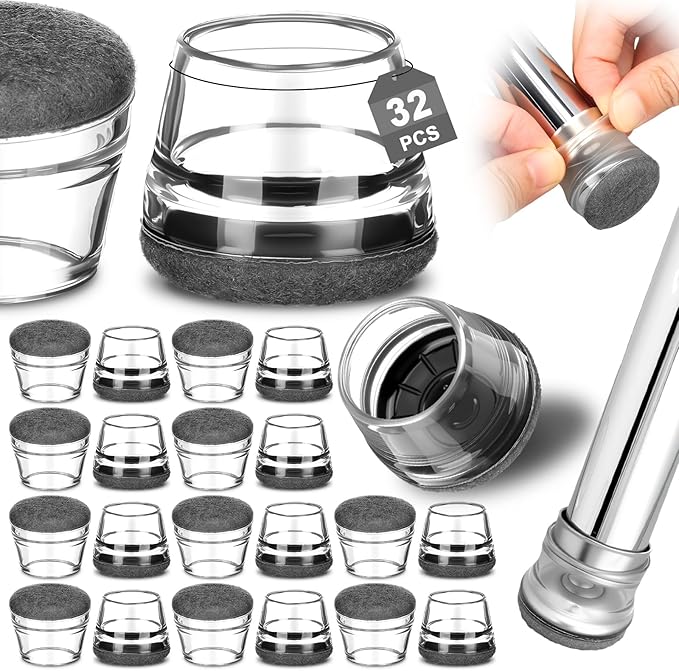 32 PCS