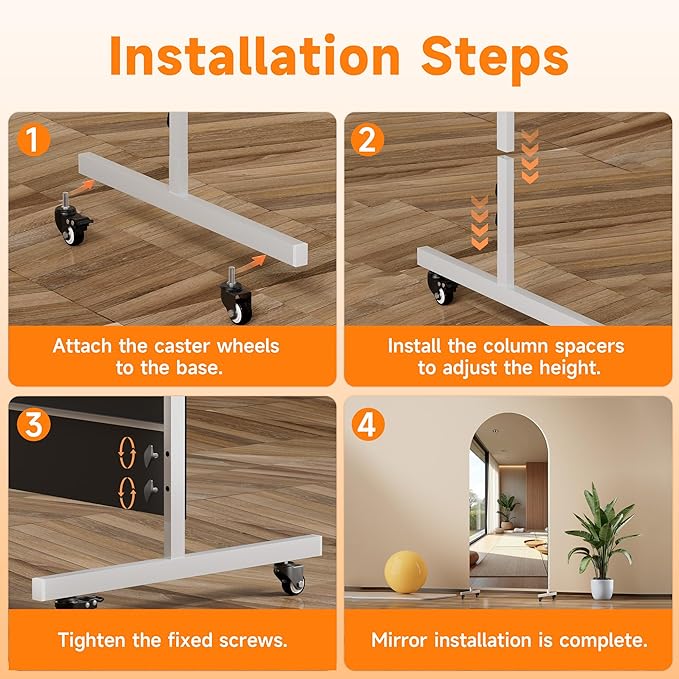 Installation Steps

1

Attach the caster wheels to the base.

2

Install the column spacers to adjust the height.

3

Tighten the fixed screws.

4

Mirror installation is complete.