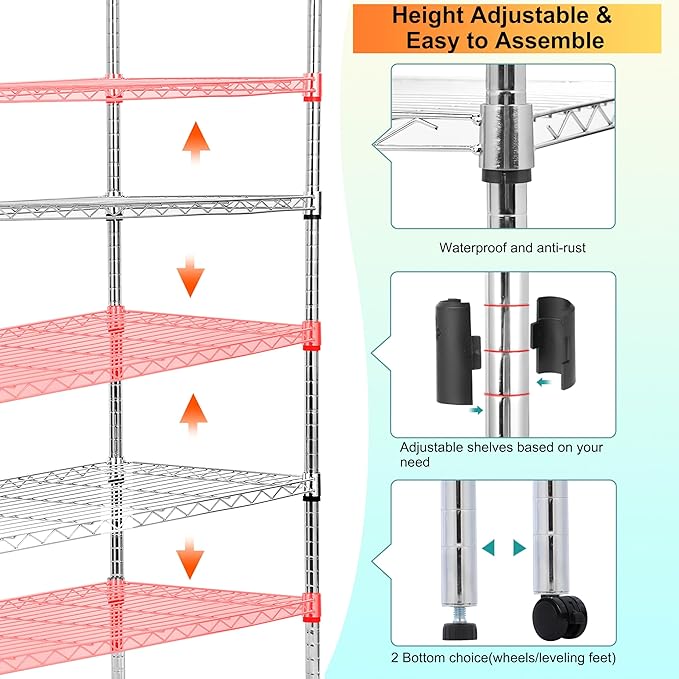 Height Adjustable & Easy to Assemble

Waterproof and anti-rust

Adjustable shelves based on your need

2 Bottom choice(wheels/leveling feet)