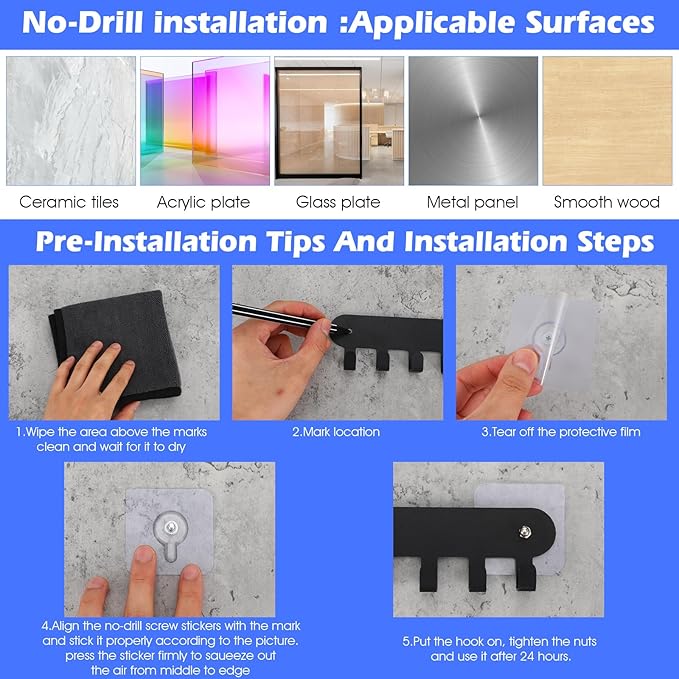 No-Drill installation :Applicable Surfaces

Ceramic tiles

Acrylic plate

Glass plate

Metal panel

Smooth wood

Pre-Installation Tips And Installation Steps

1.Wipe the area above the marks clean and wait for it to dry

2.Mark location

3.Tear off the protective film

4.Align the no-drill screw stickers with the mark and stick it properly according to the picture. press the sticker firmly to saueeze out the air from middle to edge

5.Put the hook on, tighten the nuts and use it after 24 hours.