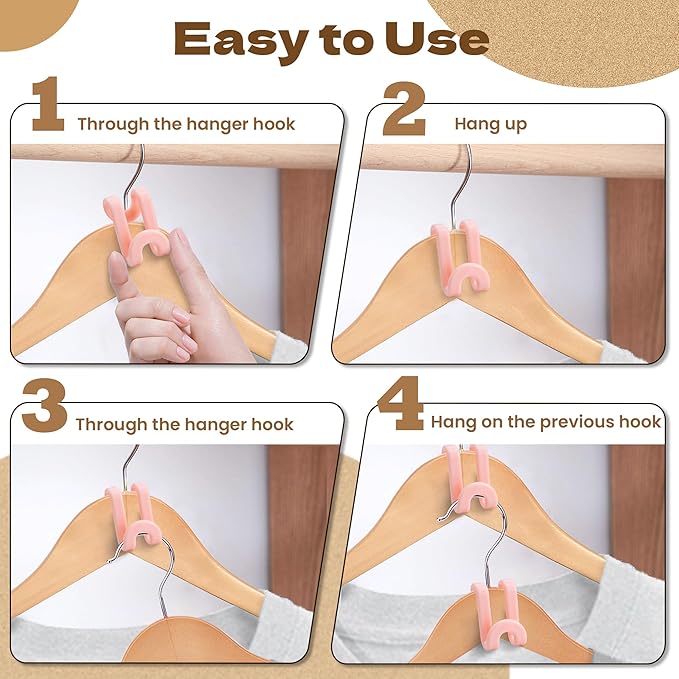 Easy to Use

1 Through the hanger hook

2 Hang up

3 Through the hanger hook

4 Hang on the previous hook