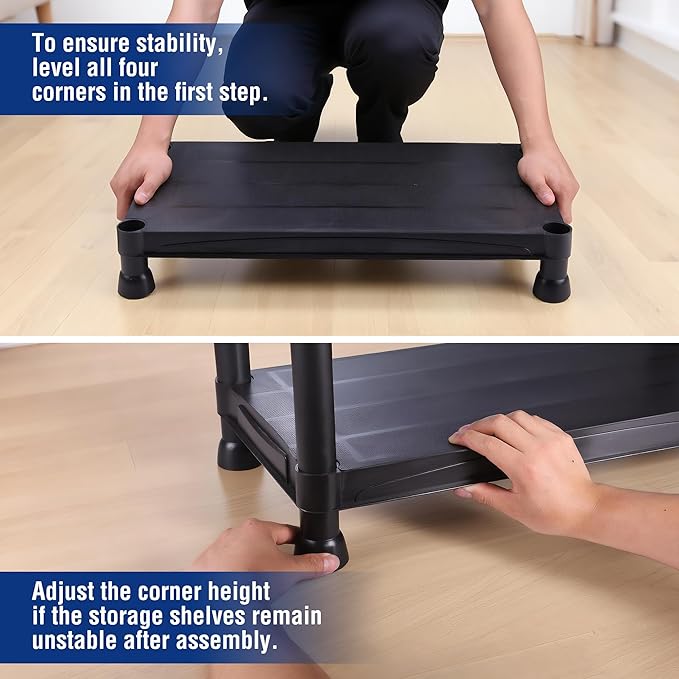 To ensure stability, level all four corners in the first step.

Adjust the corner height if the storage shelves remain unstable after assembly.