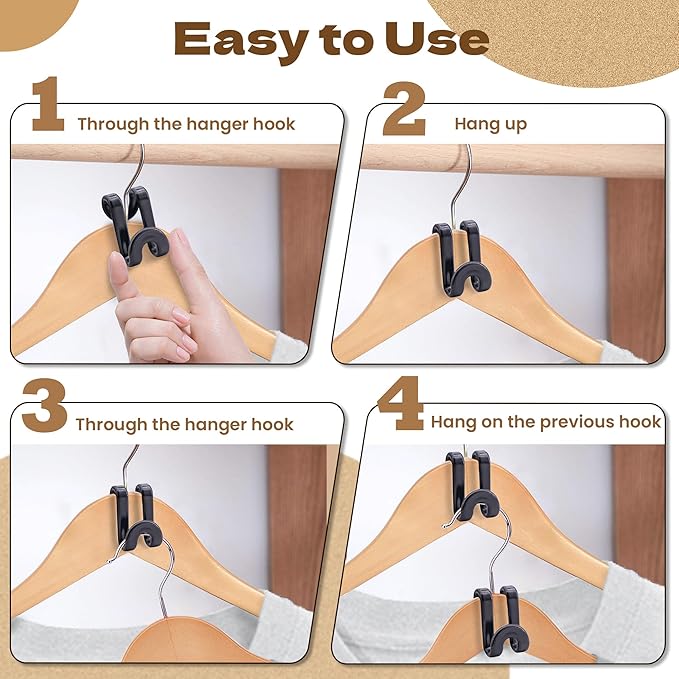 Easy to Use

1 Through the hanger hook

2 Hang up

3 Through the hanger hook

4 Hang on the previous hook