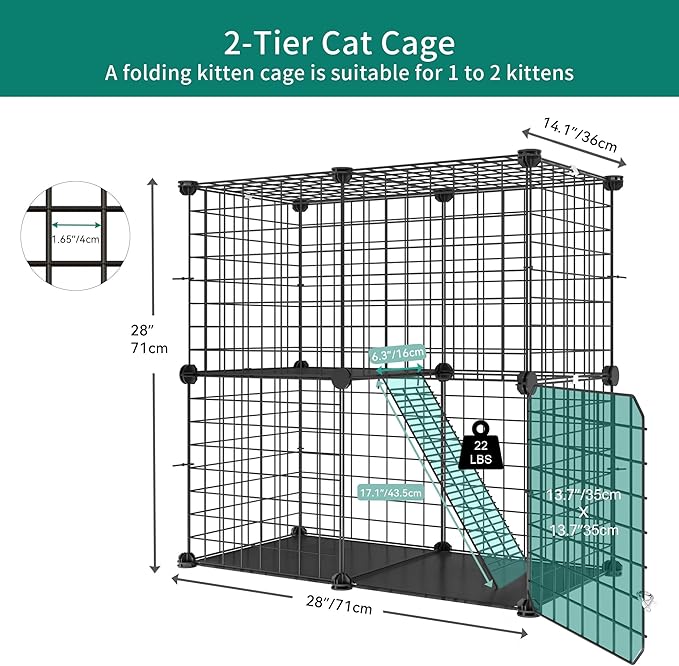 2-Tier Cat Cage
A folding kitten cage is suitable for 1 to 2 kittens

14.1"/36cm

1.65"/4cm

28"
71cm

6.3"/16cm

22
LBS

17.1"/43.5cm

13.7"/35cm
X
13.7"35cm

28"/71cm