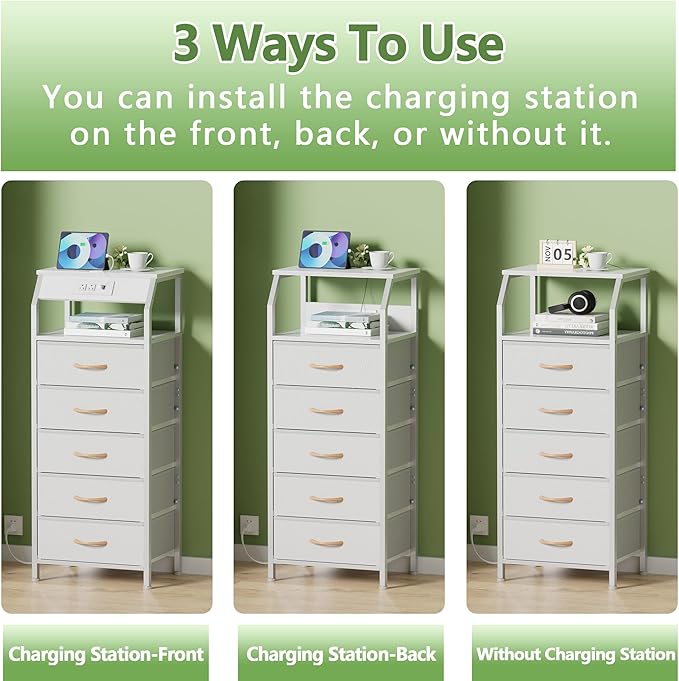 3 Ways To Use

You can install the charging station on the front, back, or without it.

NOV 05

Charging Station-Front

Charging Station-Back

Without Charging Station