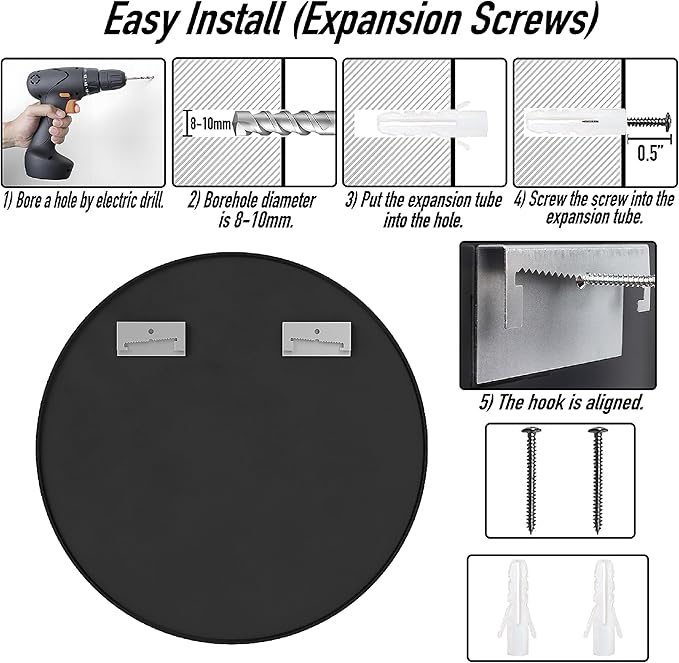 Easy Install (Expansion Screws)

8-10mm

0.5"

1) Bore a hole by electric drill.

2) Borehole diameter is 8-10mm.

3) Put the expansion tube into the hole.

4) Screw the screw into the expansion tube.

5) The hook is aligned.