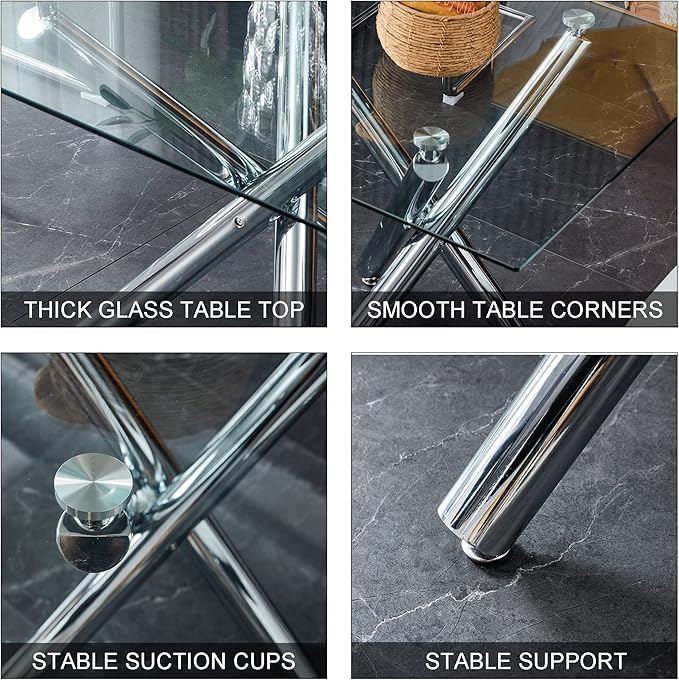 THICK GLASS TABLE TOP

SMOOTH TABLE CORNERS

STABLE SUCTION CUPS

STABLE SUPPORT