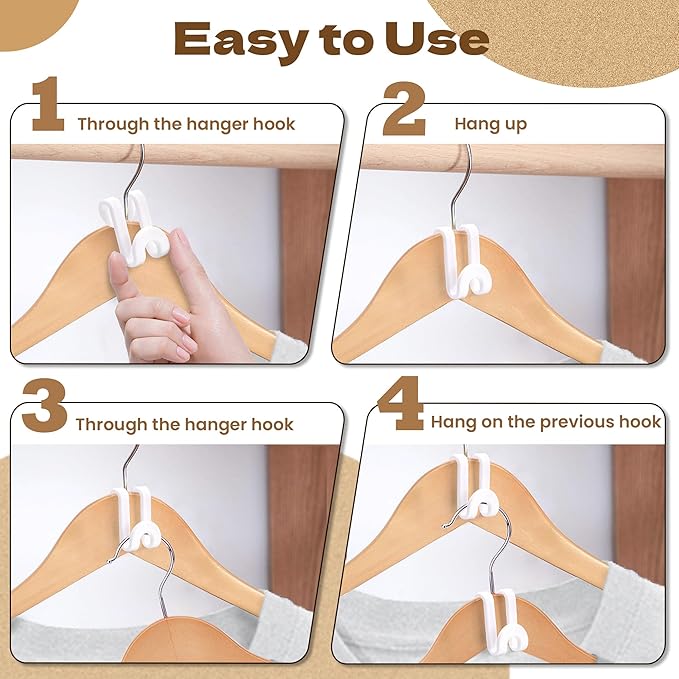 Easy to Use

1 Through the hanger hook

2 Hang up

3 Through the hanger hook

4 Hang on the previous hook