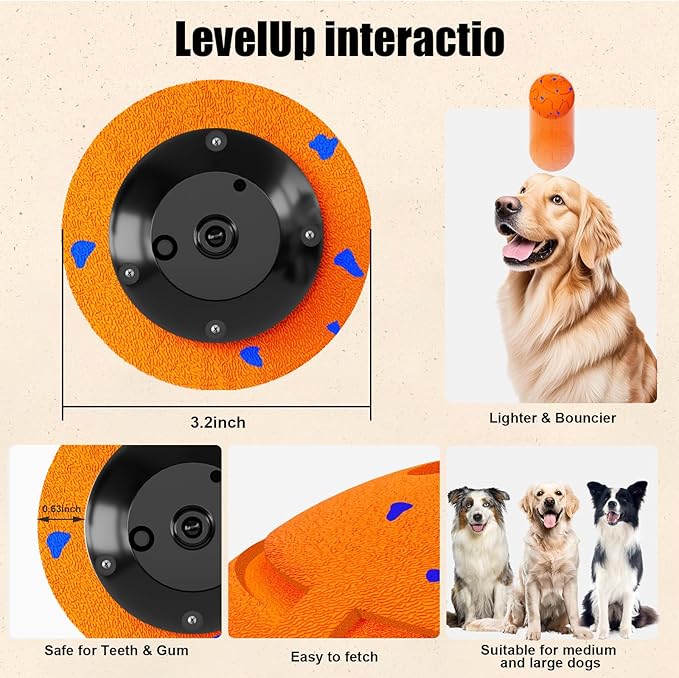 LevelUp interactio

3.2inch

Lighter & Bouncier

0.63inch

Safe for Teeth & Gum

Easy to fetch

Suitable for medium and large dogs