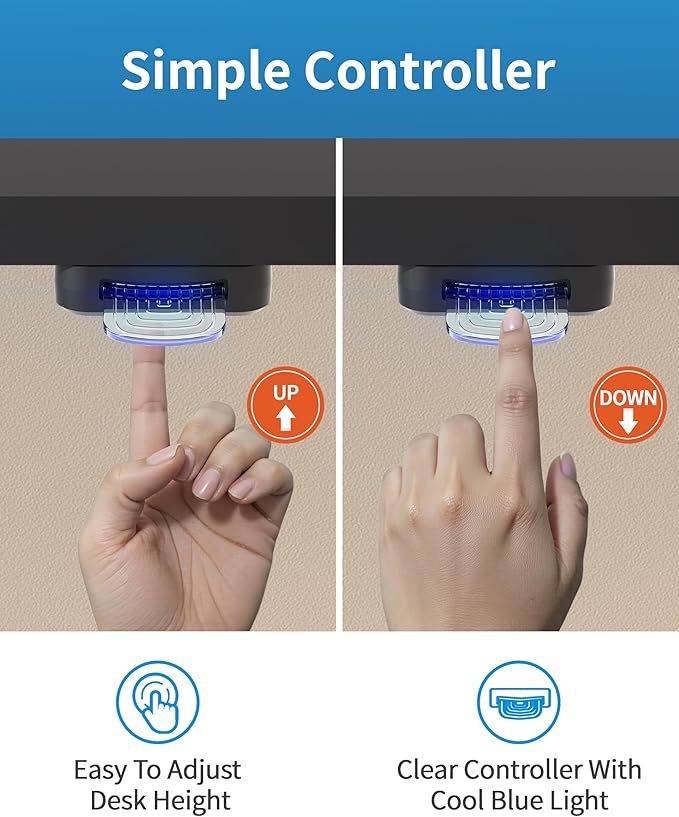 Simple Controller

UP

DOWN

Easy To Adjust Desk Height

Clear Controller With Cool Blue Light