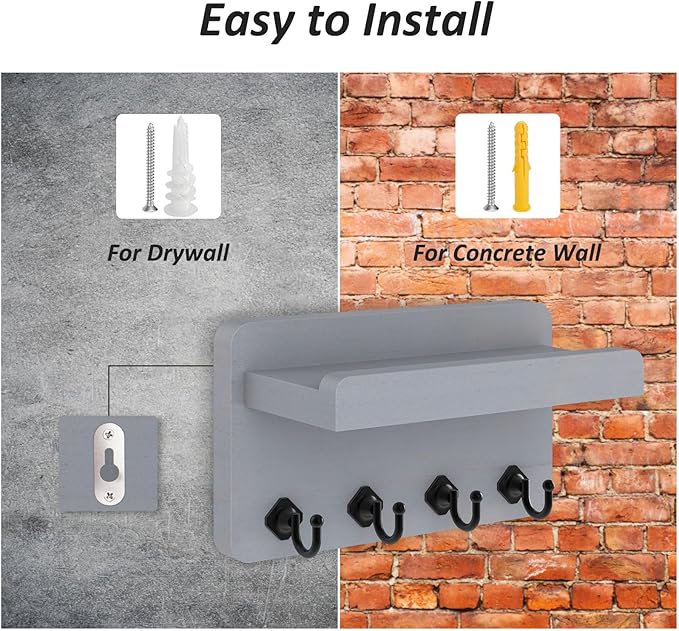 Easy to Install

For Drywall

For Concrete Wall