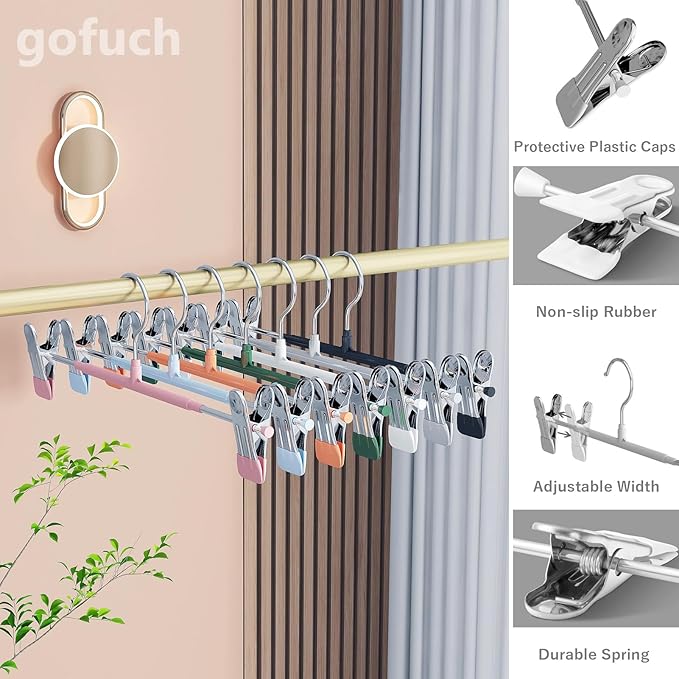 gofuch

Protective Plastic Caps

Non-slip Rubber

Adjustable Width

Durable Spring