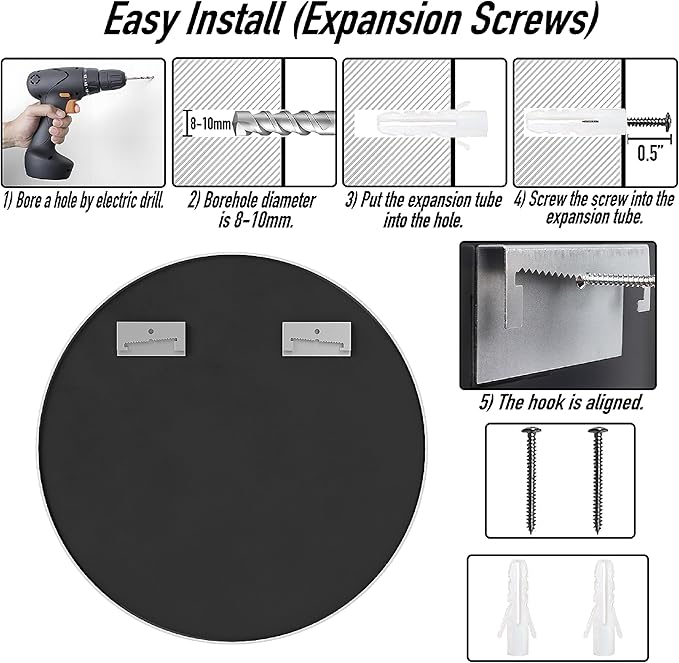 Easy Install (Expansion Screws)

8-10mm

0.5"

1) Bore a hole by electric drill.

2) Borehole diameter is 8-10mm.

3) Put the expansion tube into the hole.

4) Screw the screw into the expansion tube.

5) The hook is aligned.