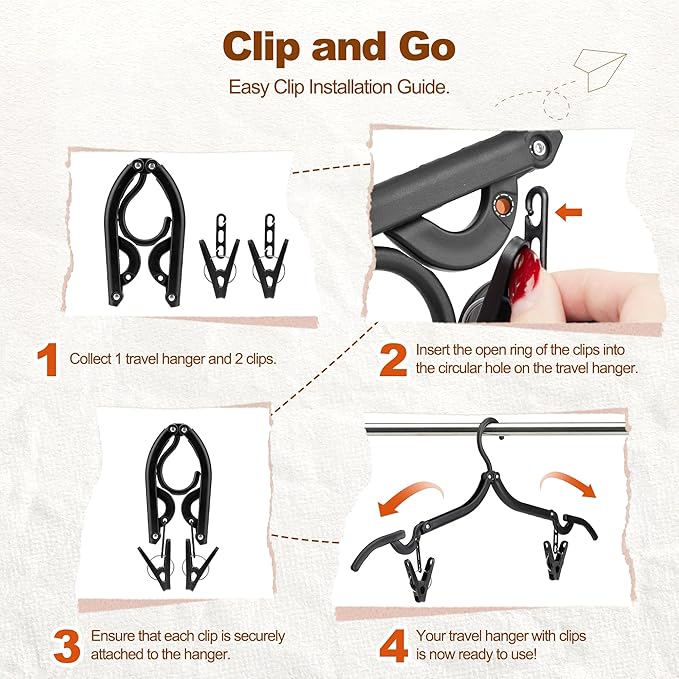 Clip and Go

Easy Clip Installation Guide.

1 Collect 1 travel hanger and 2 clips.

2 Insert the open ring of the clips into the circular hole on the travel hanger.

3 Ensure that each clip is securely attached to the hanger.

4 Your travel hanger with clips is now ready to use!