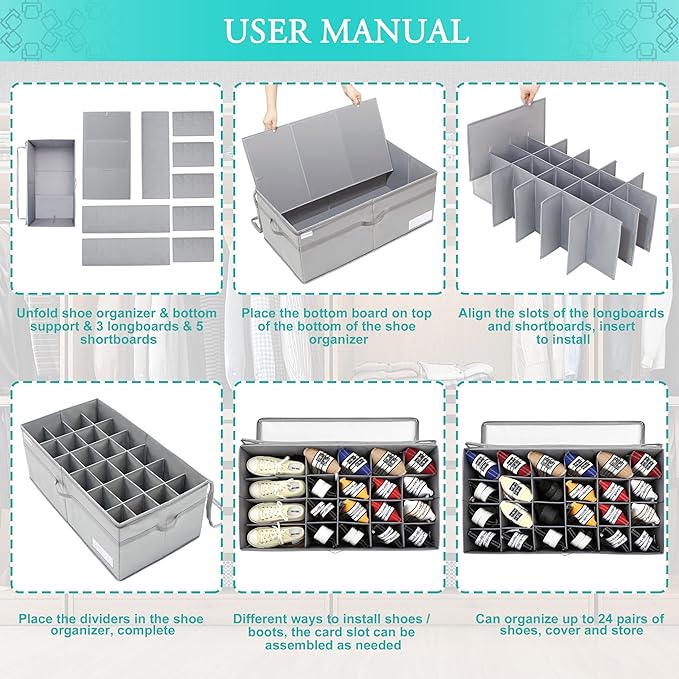 USER MANUAL

Unfold shoe organizer & bottom support & 3 longboards & 5 shortboards

Place the bottom board on top of the bottom of the shoe organizer

Align the slots of the longboards and shortboards, insert to install

Place the dividers in the shoe organizer, complete

Different ways to install shoes / boots, the card slot can be assembled as needed

Can organize up to 24 pairs of shoes, cover and store