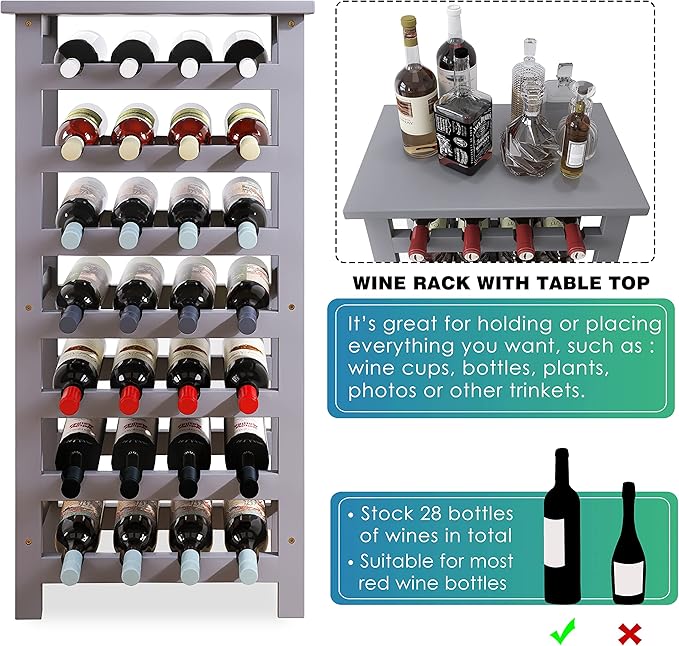 WINE RACK WITH TABLE TOP

It's great for holding or placing everything you want, such as : wine cups, bottles, plants, photos or other trinkets.

• Stock 28 bottles of wines in total
• Suitable for most red wine bottles