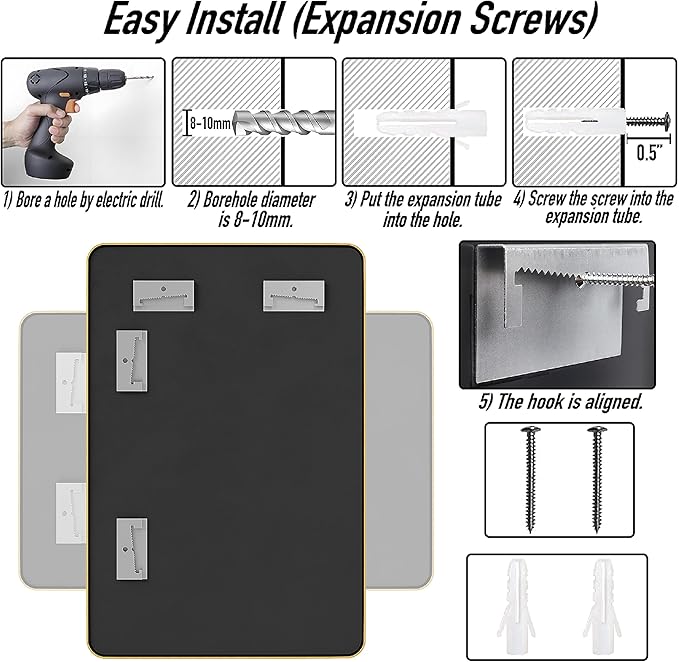 Easy Install (Expansion Screws)

8-10mm

0.5"

1) Bore a hole by electric drill.

2) Borehole diameter is 8-10mm.

3) Put the expansion tube into the hole.

4) Screw the screw into the expansion tube.

5) The hook is aligned.