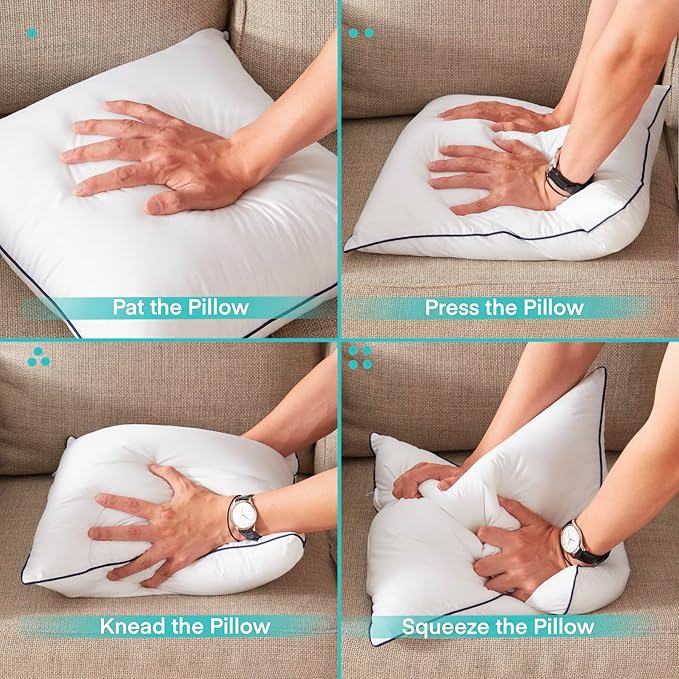 Pat the Pillow

Press the Pillow

Knead the Pillow

Squeeze the Pillow