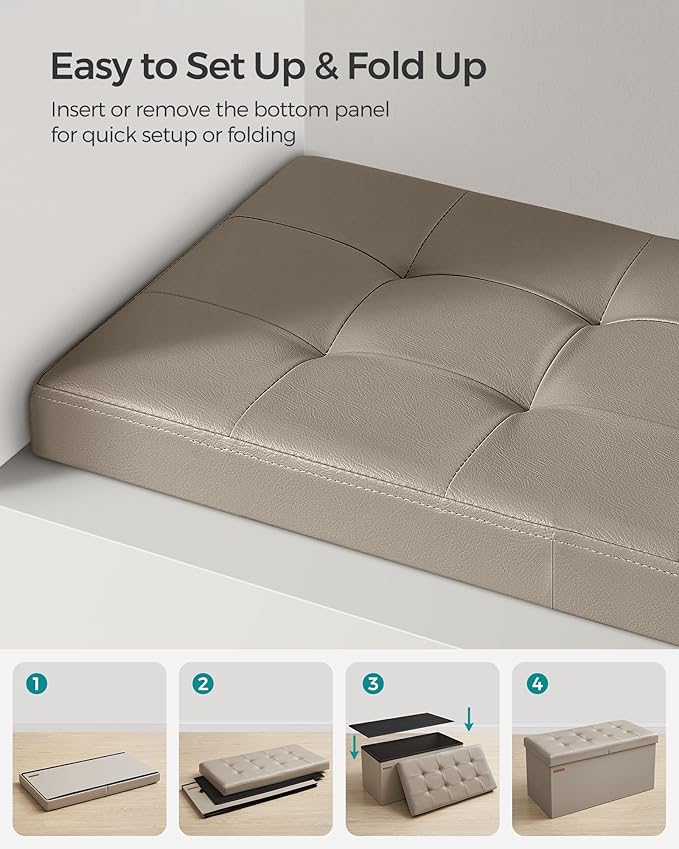 Easy to Set Up & Fold Up
Insert or remove the bottom panel for quick setup or folding

1

2

3

4