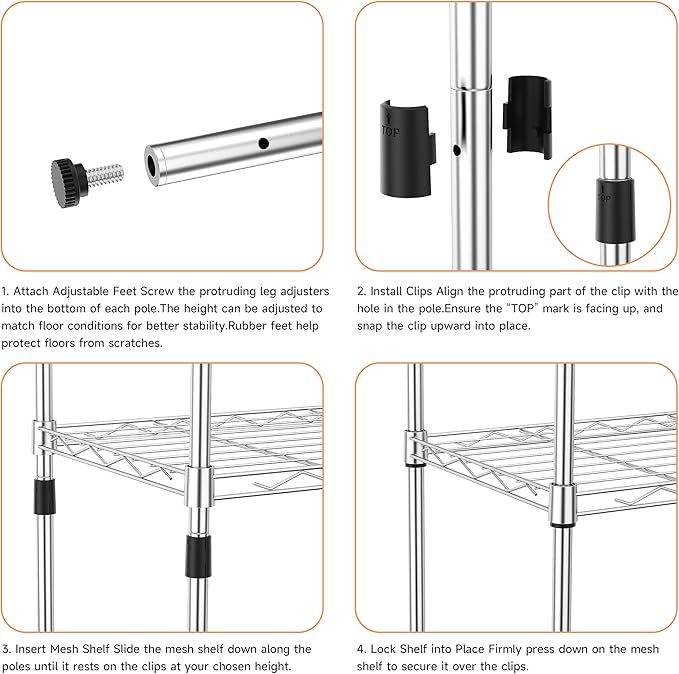 TOP

TOP

1. Attach Adjustable Feet Screw the protruding leg adjusters into the bottom of each pole.The height can be adjusted to match floor conditions for better stability.Rubber feet help protect floors from scratches.

2. Install Clips Align the protruding part of the clip with the hole in the pole.Ensure the "TOP" mark is facing up, and snap the clip upward into place.

3. Insert Mesh Shelf Slide the mesh shelf down along the poles until it rests on the clips at your chosen height.

4. Lock Shelf into Place Firmly press down on the mesh shelf to secure it over the clips.