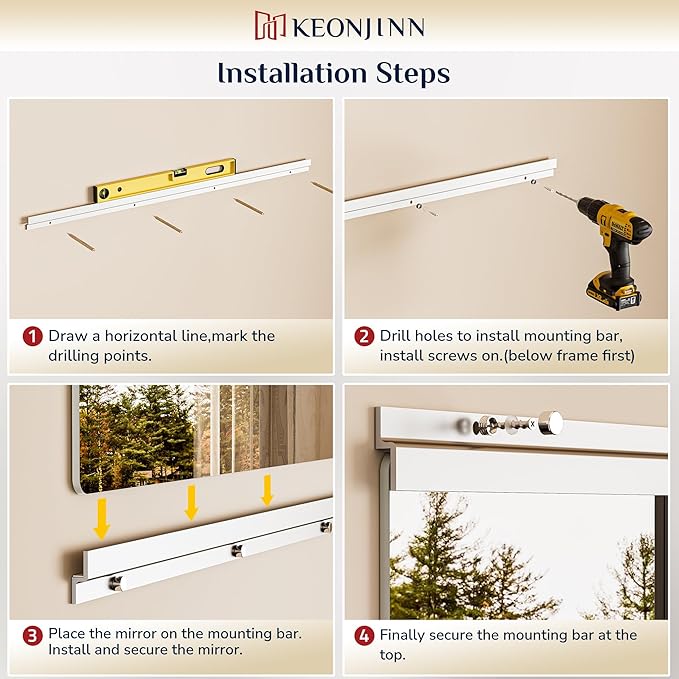 KEONJINN

Installation Steps

1 Draw a horizontal line,mark the drilling points.

2 Drill holes to install mounting bar, install screws on.(below frame first)

3 Place the mirror on the mounting bar. Install and secure the mirror.

4 Finally secure the mounting bar at the top.