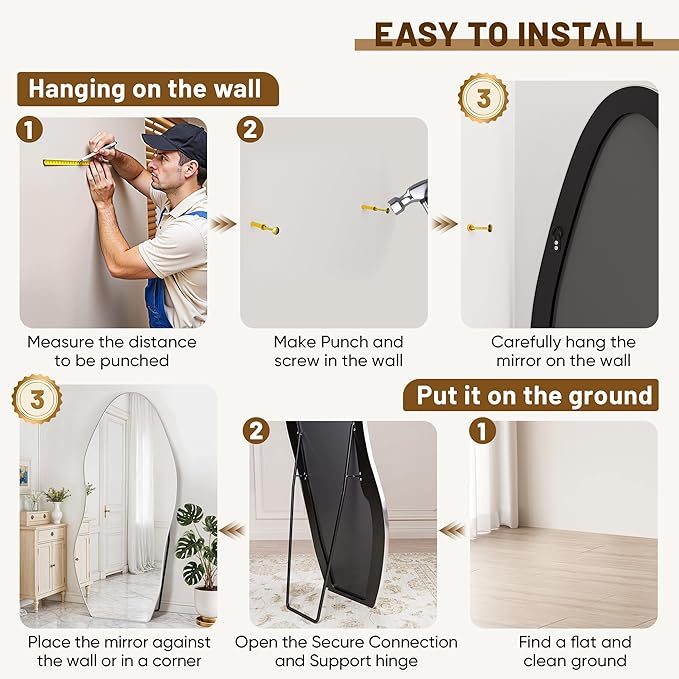 EASY TO INSTALL

Hanging on the wall

1

Measure the distance to be punched

2

Make Punch and screw in the wall

3

Carefully hang the mirror on the wall

Put it on the ground

1

Find a flat and clean ground

2

Open the Secure Connection and Support hinge

3

Place the mirror against the wall or in a corner