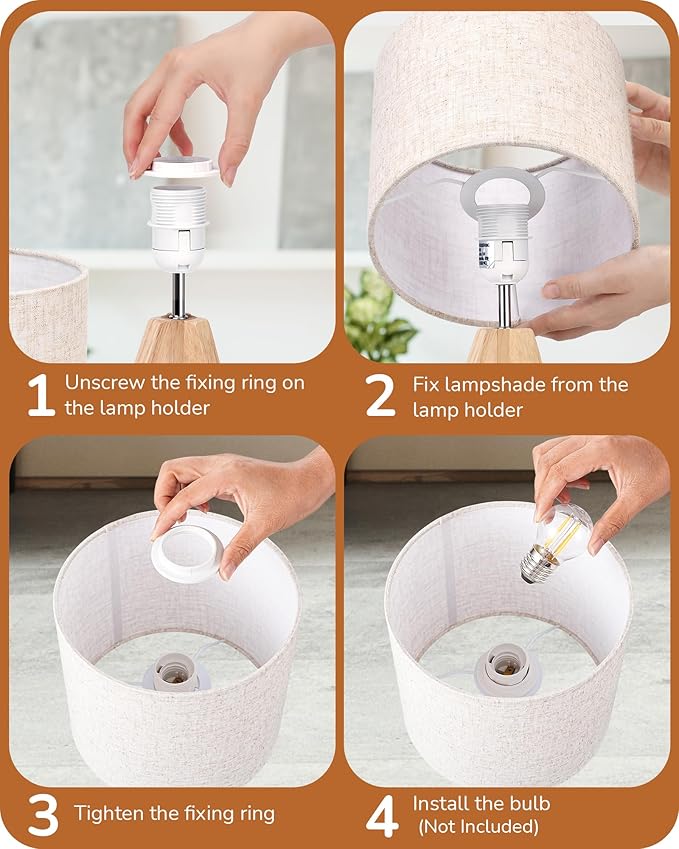 1 Unscrew the fixing ring on the lamp holder

2 Fix lampshade from the lamp holder

3 Tighten the fixing ring

4 Install the bulb (Not Included)