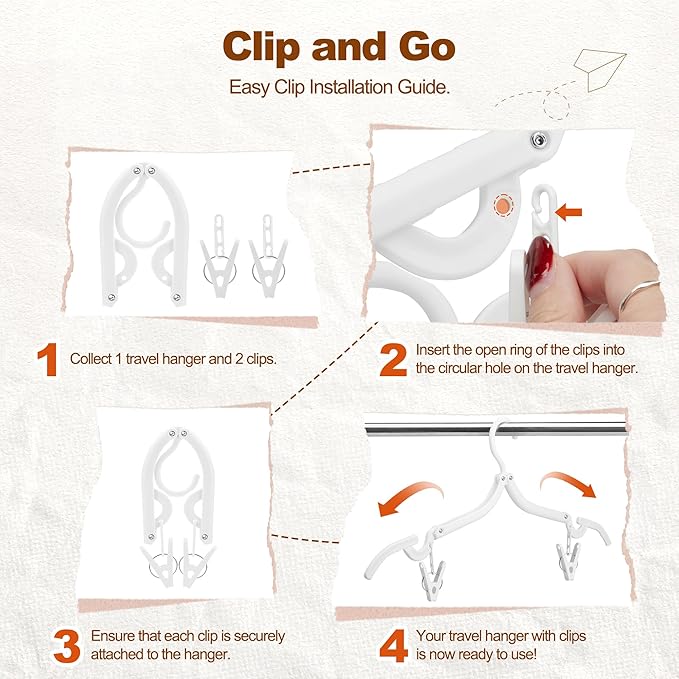 Clip and Go

Easy Clip Installation Guide.

1 Collect 1 travel hanger and 2 clips.

2 Insert the open ring of the clips into the circular hole on the travel hanger.

3 Ensure that each clip is securely attached to the hanger.

4 Your travel hanger with clips is now ready to use!