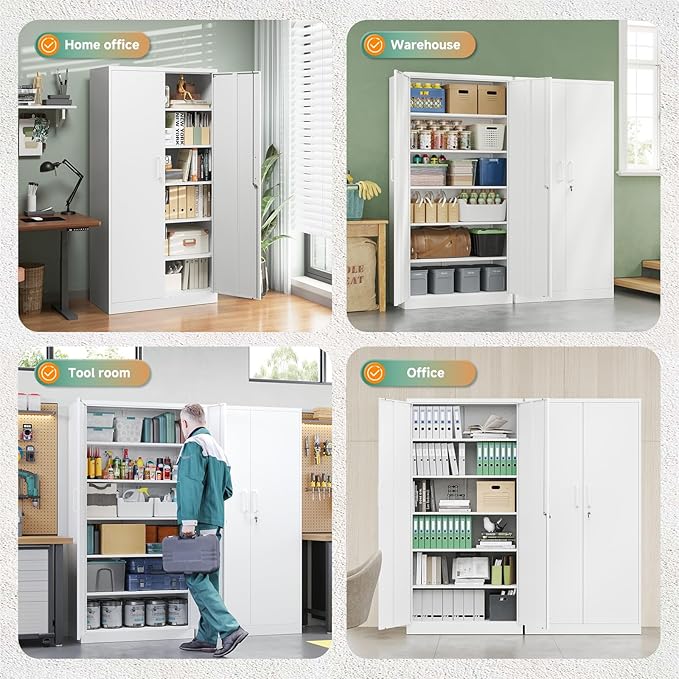 Home office

Warehouse

Tool room

Office