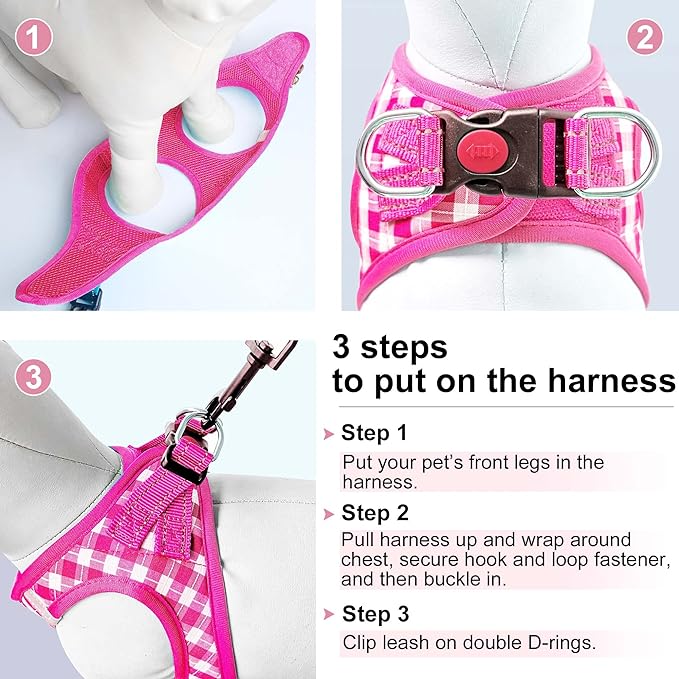 1

2

3

3 steps to put on the harness

Step 1
Put your pet's front legs in the harness.

Step 2
Pull harness up and wrap around chest, secure hook and loop fastener, and then buckle in.

Step 3
Clip leash on double D-rings.