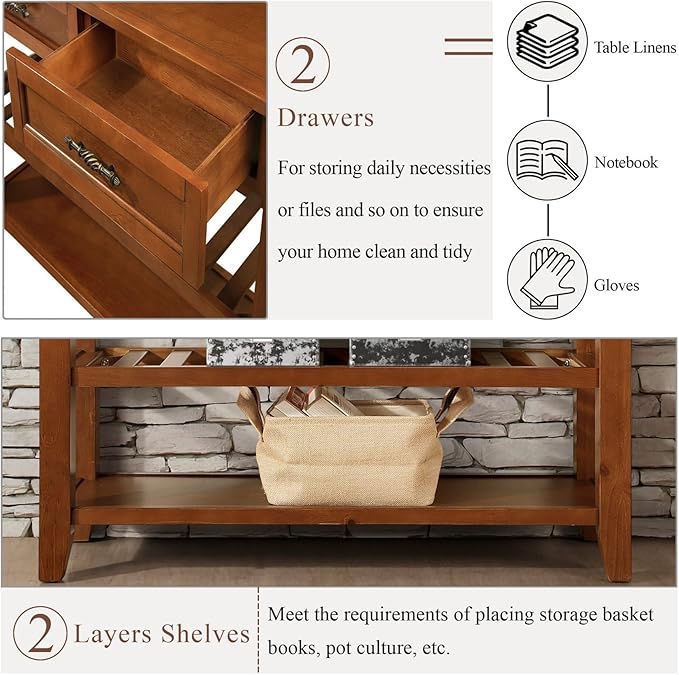 2

Drawers

For storing daily necessities or files and so on to ensure your home clean and tidy

Table Linens

Notebook

Gloves

2 Layers Shelves

Meet the requirements of placing storage basket books, pot culture, etc.