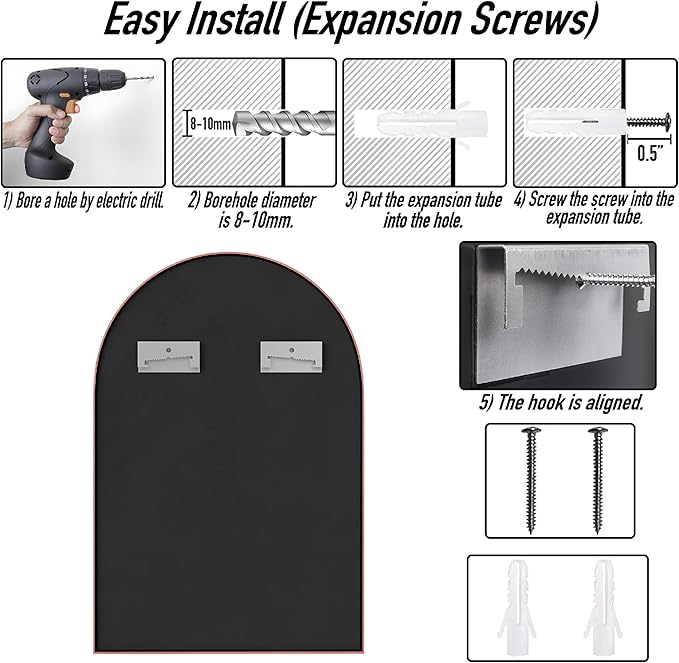 Easy Install (Expansion Screws)

8-10mm

0.5"

1) Bore a hole by electric drill.

2) Borehole diameter is 8-10mm.

3) Put the expansion tube into the hole.

4) Screw the screw into the expansion tube.

5) The hook is aligned.